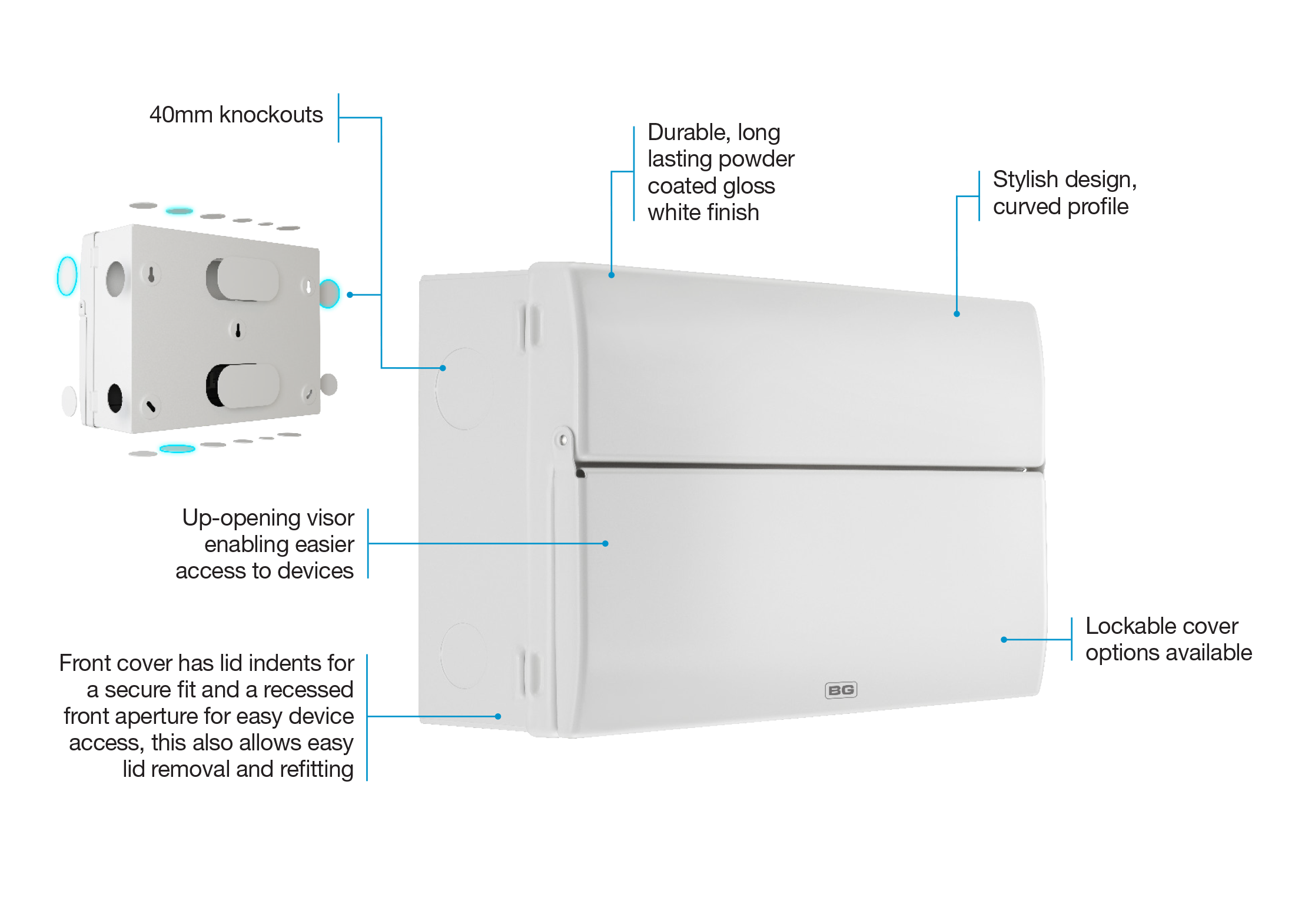 40mm knockouts

Durable, long lasting powder coated gloss white finish

Stylish design, curved profile

Up-opening visor enabling easier access to devices

Front cover has lid indents for a secure fit and a recessed front aperture for easy device access, this also allows easy lid removal and refitting

Lockable cover options available

BG